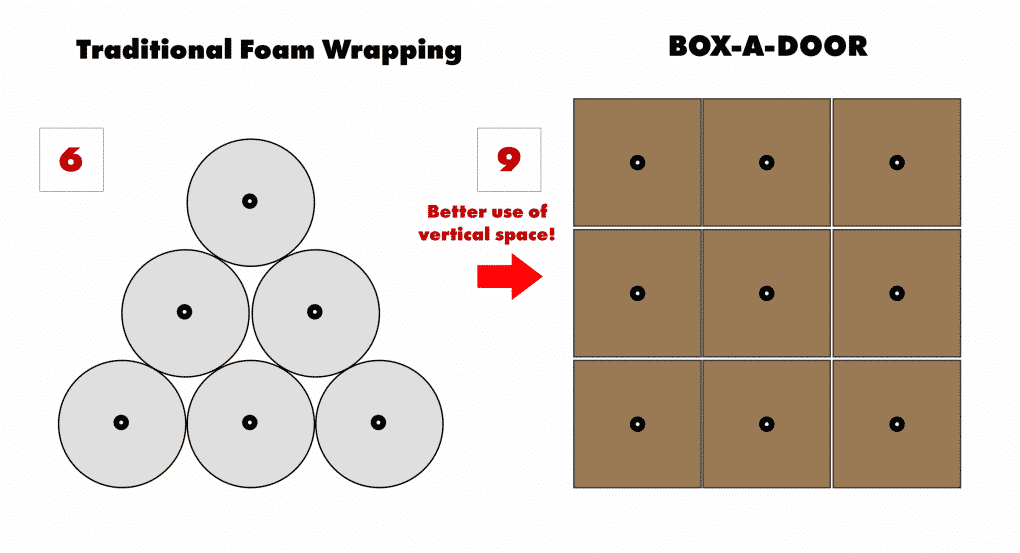 Traditional Foam Wrapping

6

BOX-A-DOOR

9

Better use of vertical space!